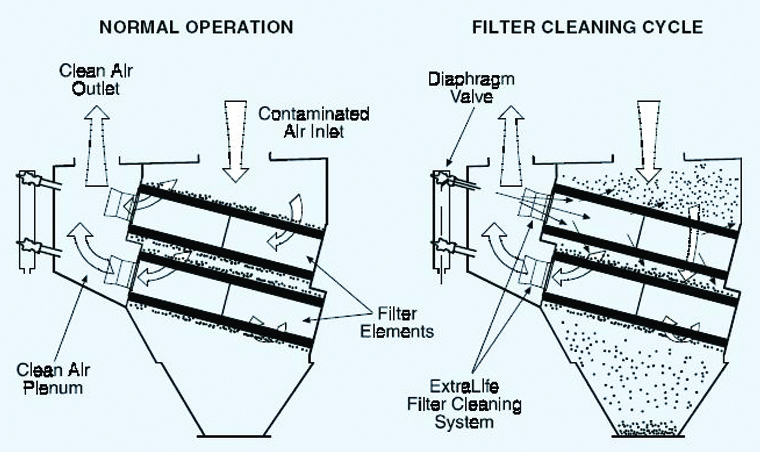 NORMAL OPERATION

Clean Air Outlet

Contaminated Air Inlet

Filter Elements

Clean Air Plenum

FILTER CLEANING CYCLE

Diaphragm Valve

ExtraLife Filter Cleaning System